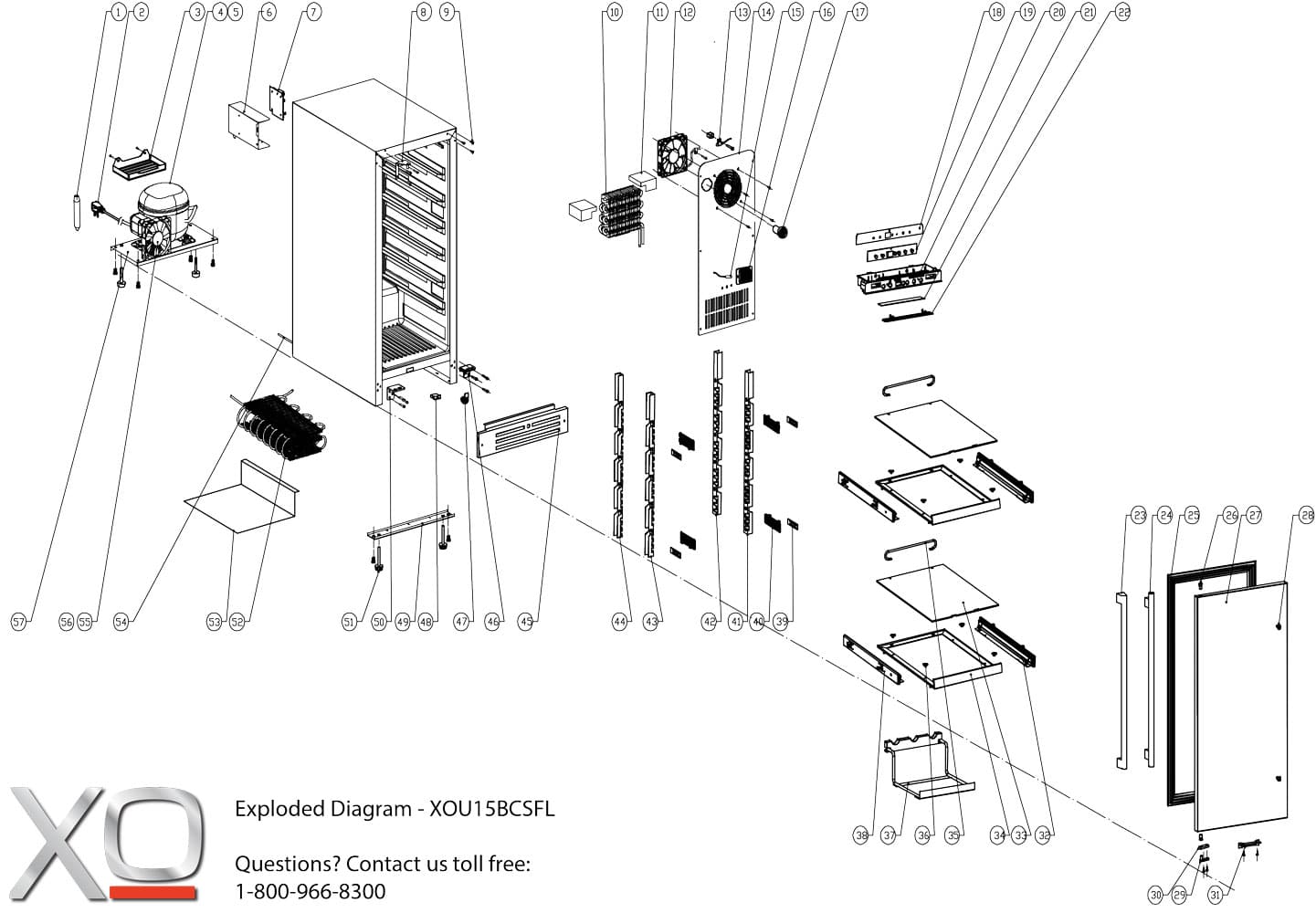 1 2 3 4 5 6 7 8 9 10 11 12 13 14 15 16 17 18 19 20 21 22

23 24 25 26 27 28

57 56 55 54 53 52 51 50 49 48 47 46 45 44 43 42 41 40 39

38 37 36 35 34 33 32

30 29 31

XO

Exploded Diagram - XOU15BCSFL

Questions? Contact us toll free:
1-800-966-8300