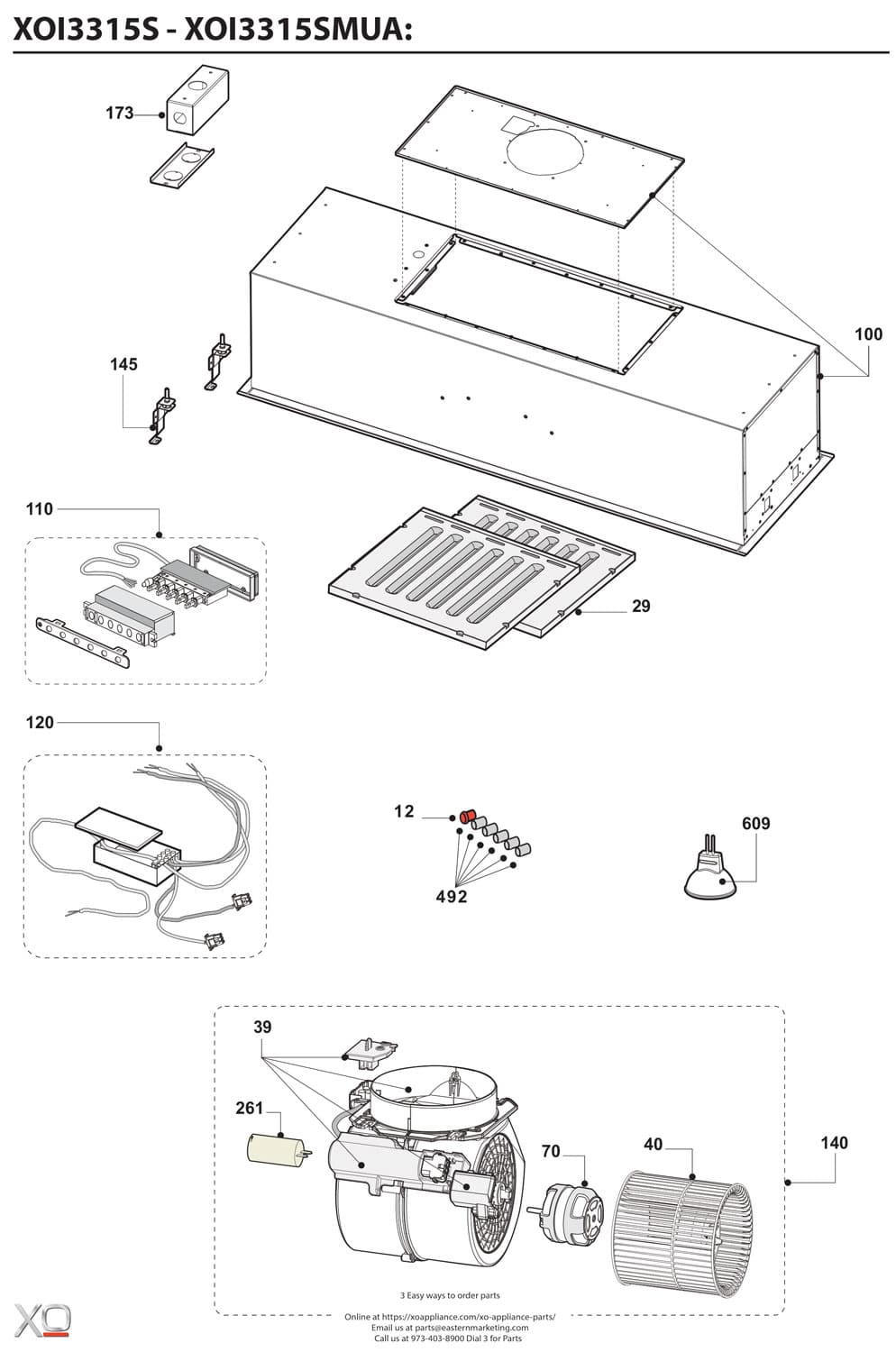 XOI3315S - XOI3315SMUA:

173

100

145

110

29

120

12

492

609

39

261

70

40

140

3 Easy ways to order parts

XO

Online at https://xoappliance.com/xo-appliance-parts/
Email us at parts@easternmarketing.com
Call us at 973-403-8900 Dial 3 for Parts