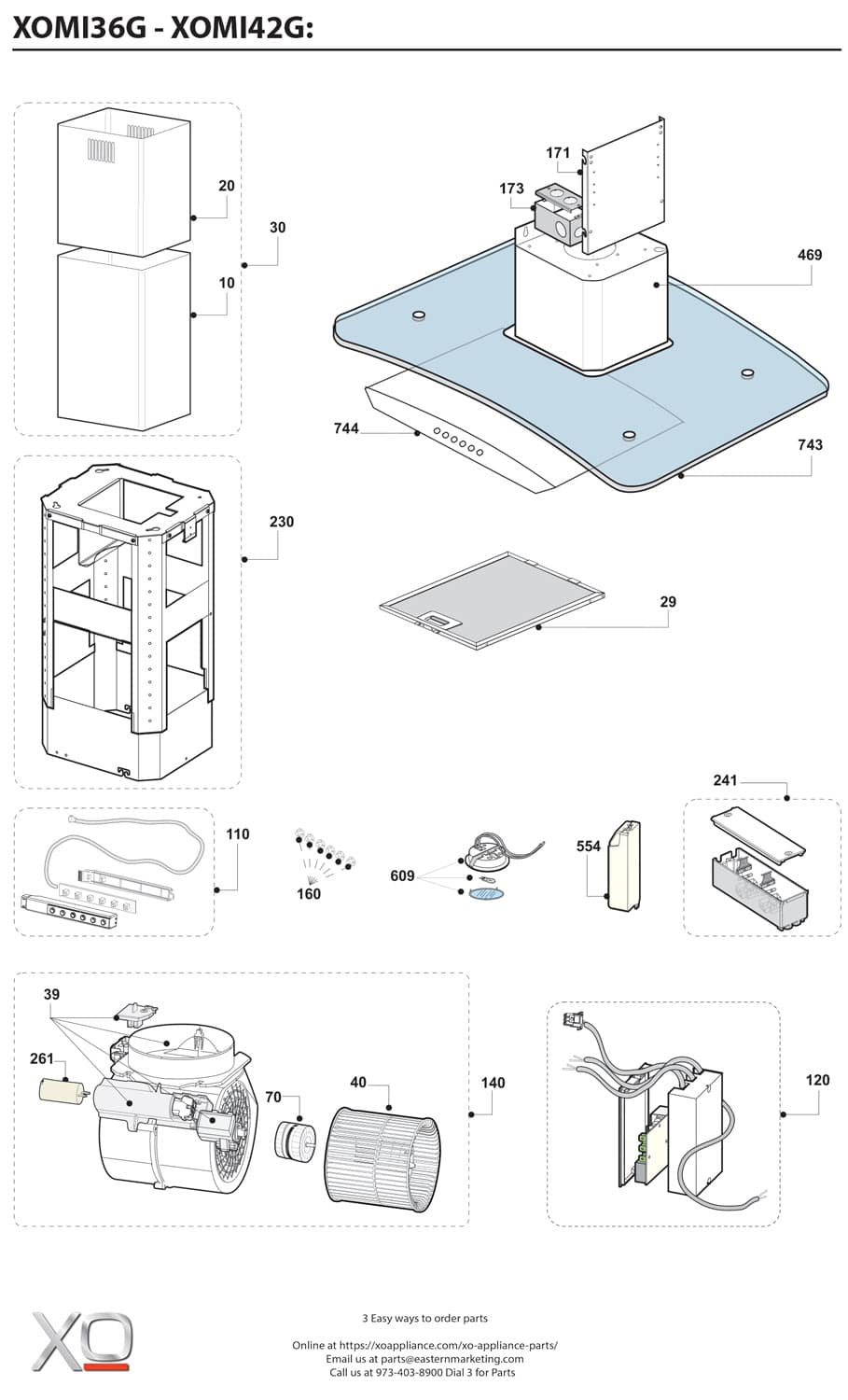 XOMI36G - XOMI42G:

20
30
10
171
173
469
744
743
230
29
241
110
160
609
554
39
261
70
40
140
120

XO

3 Easy ways to order parts

Online at https://xoappliance.com/xo-appliance-parts/
Email us at parts@easternmarketing.com
Call us at 973-403-8900 Dial 3 for Parts