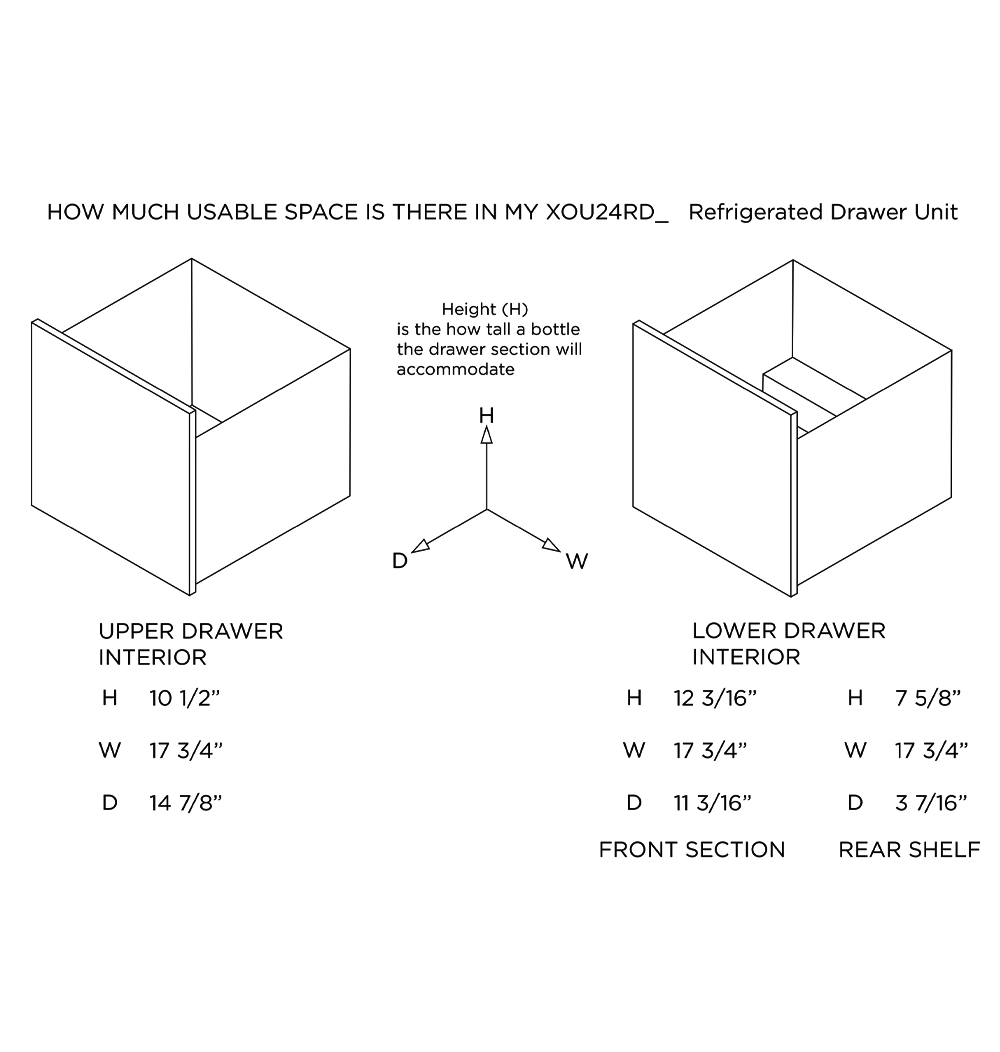 HOW MUCH USABLE SPACE IS THERE IN MY XOU24RD_ Refrigerated Drawer Unit

Height (H) is the how tall a bottle the drawer section will accommodate

H

D

W

UPPER DRAWER INTERIOR

H 10 1/2"

W 17 3/4"

D 14 7/8"

LOWER DRAWER INTERIOR

H 12 3/16"

W 17 3/4"

D 11 3/16"

FRONT SECTION

H 7 5/8"

W 17 3/4"

D 3 7/16"

REAR SHELF